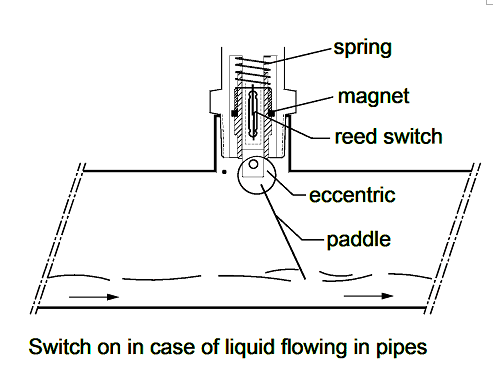 spring
magnet
reed switch
eccentric
paddle

Switch on in case of liquid flowing in pipes